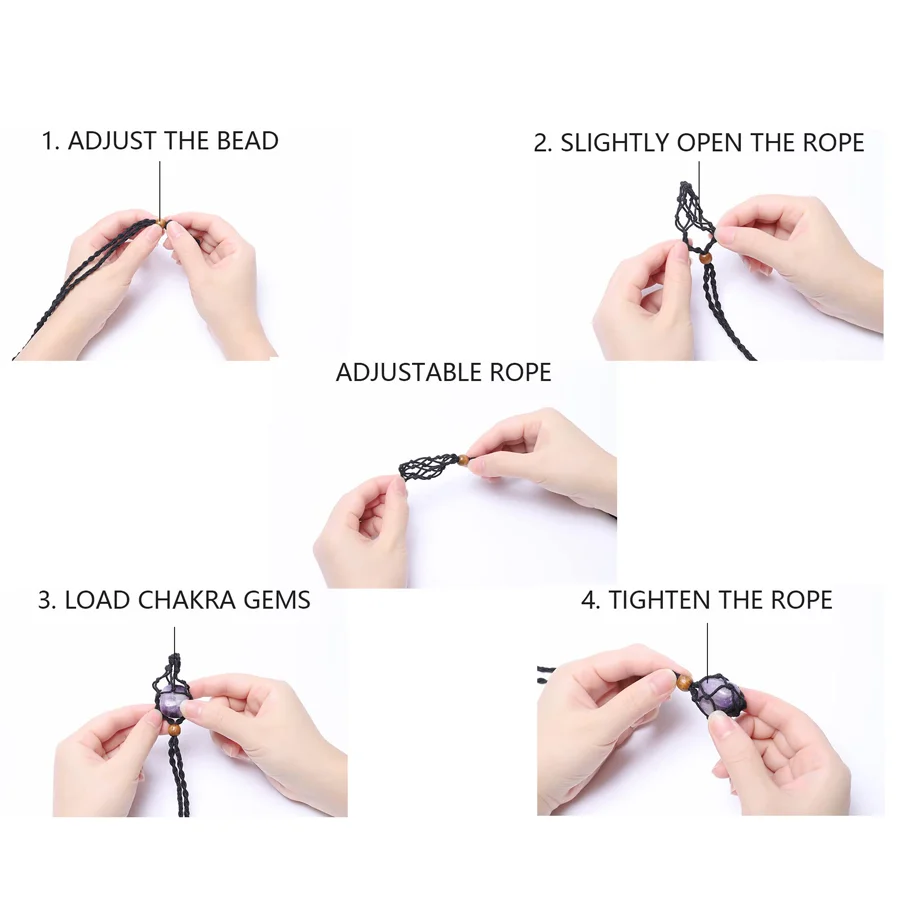 1. ADJUST THE BEAD

2. SLIGHTLY OPEN THE ROPE

ADJUSTABLE ROPE

3. LOAD CHAKRA GEMS

4. TIGHTEN THE ROPE